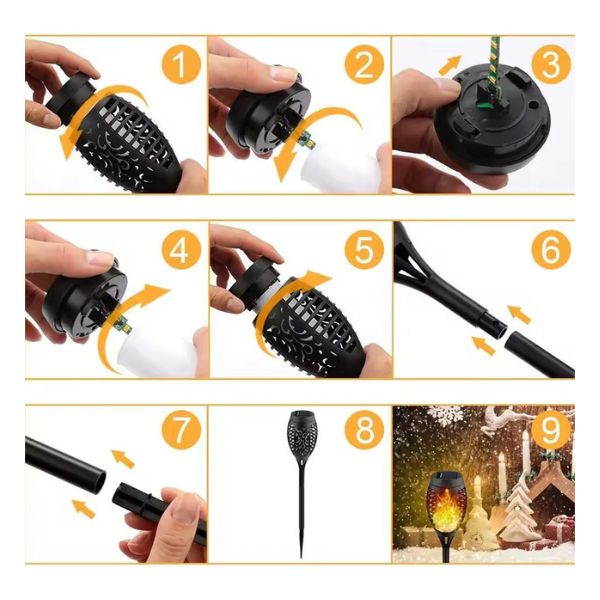 1
2
3
4
5
6
7
8
9