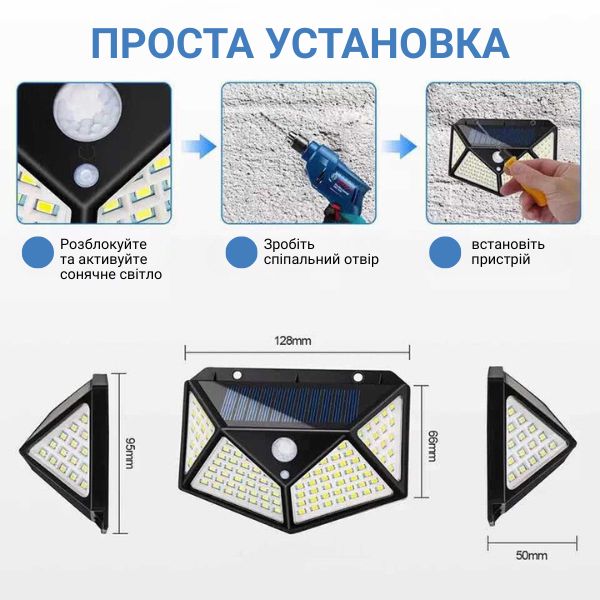 ПРОСТА УСТАНОВКА

Розблокуйте та активуйте сонячне світло

Зробіть спіпальний отвір

встановіть пристрій

128mm

95mm

66mm

50mm