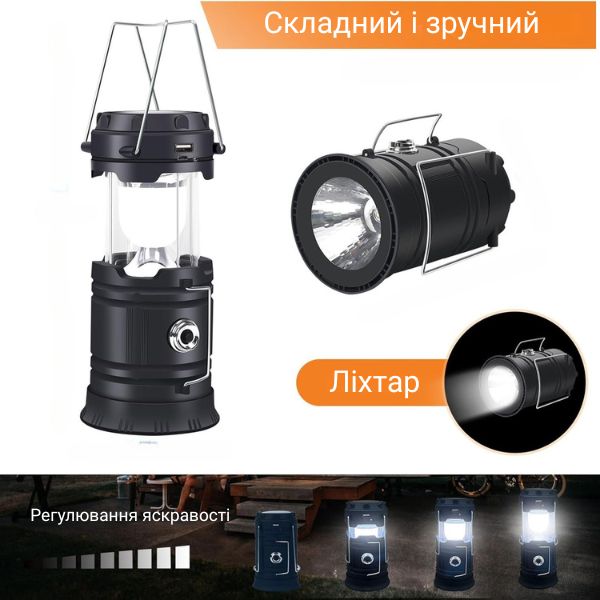 Складний і зручний

Ліхтар

Регулювання яскравості